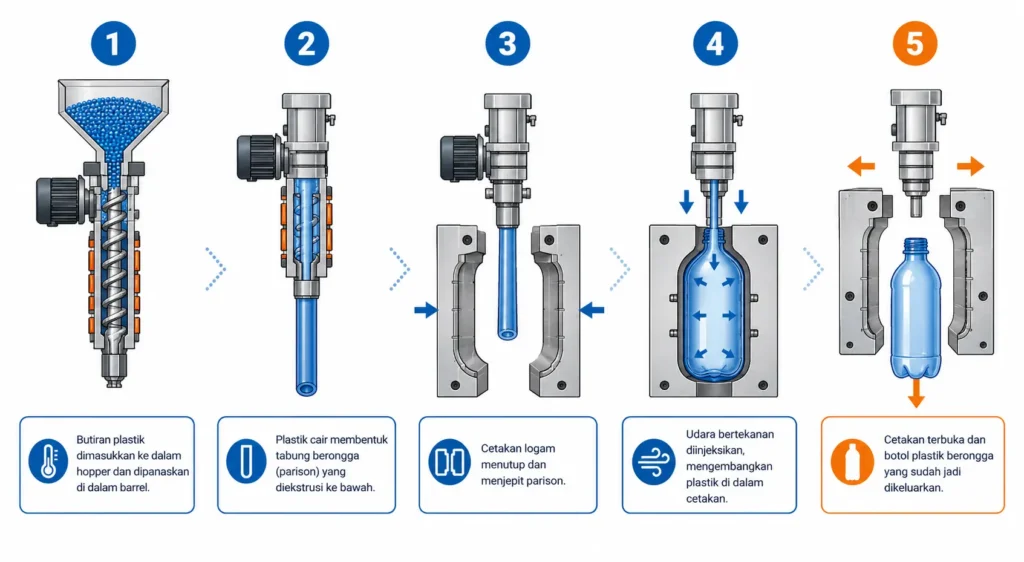 1

2

3

4

5

Butiran plastik dimasukkan ke dalam hopper dan dipanaskan di dalam barrel.

Plastik cair membentuk tabung berongga (parison) yang diekstrusi ke bawah.

Cetakan logam menutup dan menjepit parison.

Udara bertekanan diinjeksikan, mengembangkan plastik di dalam cetakan.

Cetakan terbuka dan botol plastik berongga yang sudah jadi dikeluarkan.