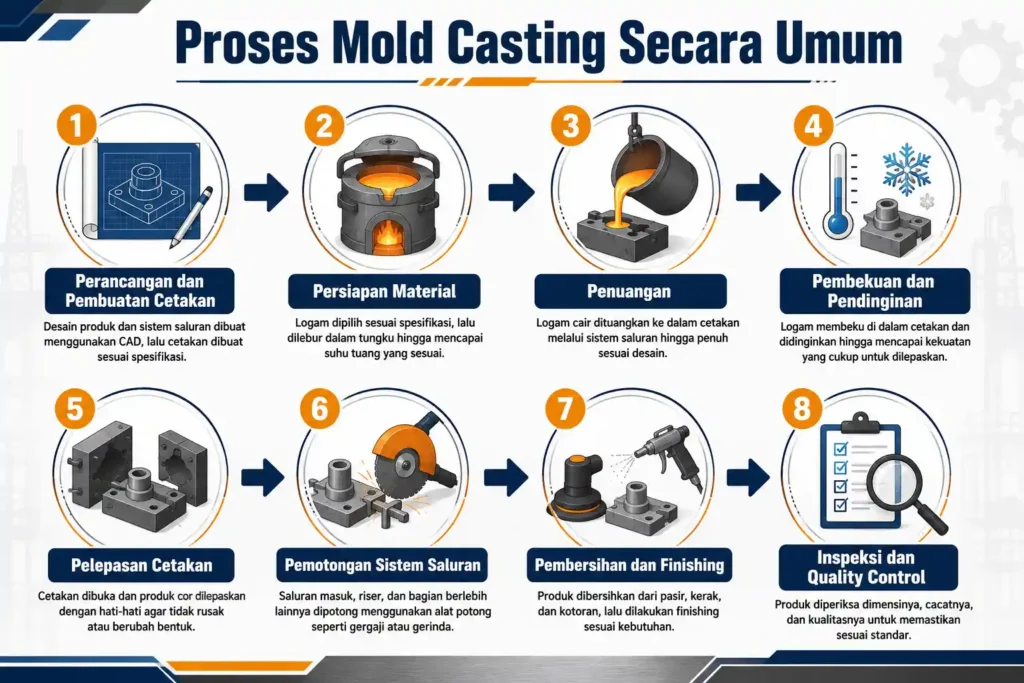 Proses Mold Casting Secara Umum

1
Perancangan dan Pembuatan Cetakan
Desain produk dan sistem saluran dibuat menggunakan CAD, lalu cetakan dibuat sesuai spesifikasi.

2
Persiapan Material
Logam dipilih sesuai spesifikasi, lalu dilebur dalam tungku hingga mencapai suhu tuang yang sesuai.

3
Penuangan
Logam cair dituangkan ke dalam cetakan melalui sistem saluran hingga penuh sesuai desain.

4
Pembekuan dan Pendinginan
Logam membeku di dalam cetakan dan didinginkan hingga mencapai kekuatan yang cukup untuk dilepaskan.

5
Pelepasan Cetakan
Cetakan dibuka dan produk cor dilepaskan dengan hati-hati agar tidak rusak atau berubah bentuk.

6
Pemotongan Sistem Saluran
Saluran masuk, riser, dan bagian berlebih lainnya dipotong menggunakan alat potong seperti gergaji atau gerinda.

7
Pembersihan dan Finishing
Produk dibersihkan dari pasir, kerak, dan kotoran, lalu dilakukan finishing sesuai kebutuhan.

8
Inspeksi dan Quality Control
Produk diperiksa dimensinya, cacatnya, dan kualitasnya untuk memastikan sesuai standar.